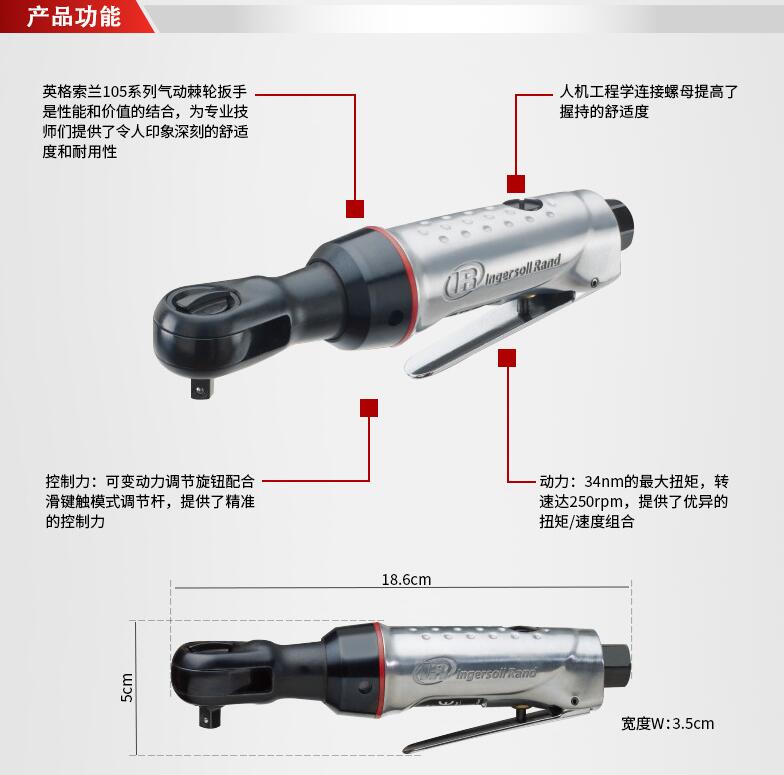 产品功能

英格索兰105系列气动棘轮扳手是性能和价值的结合，为专业技师们提供了令人印象深刻的舒适度和耐用性

人机工程学连接螺母提高了握持的舒适度

IR Ingersoll Rand

控制力：可变动力调节旋钮配合滑键触模式调节杆，提供了精准的控制力

动力：34nm的最大扭矩，转速达250rpm，提供了优异的扭矩/速度组合

18.6cm

5cm

IR Ingersoll Rand

宽度W：3.5cm