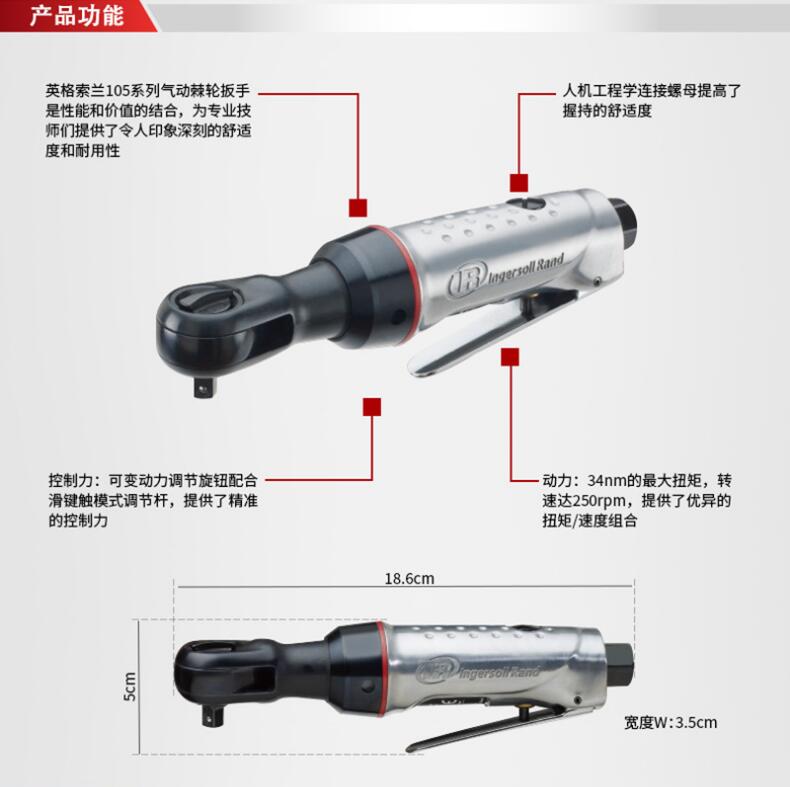 产品功能

英格索兰105系列气动棘轮扳手是性能和价值的结合，为专业技师们提供了令人印象深刻的舒适度和耐用性

人机工程学连接螺母提高了握持的舒适度

IR Ingersoll Rand

控制力：可变动力调节旋钮配合滑键触模式调节杆，提供了精准的控制力

动力：34nm的最大扭矩，转速达250rpm，提供了优异的扭矩/速度组合

18.6cm

5cm

IR Ingersoll Rand

宽度W：3.5cm