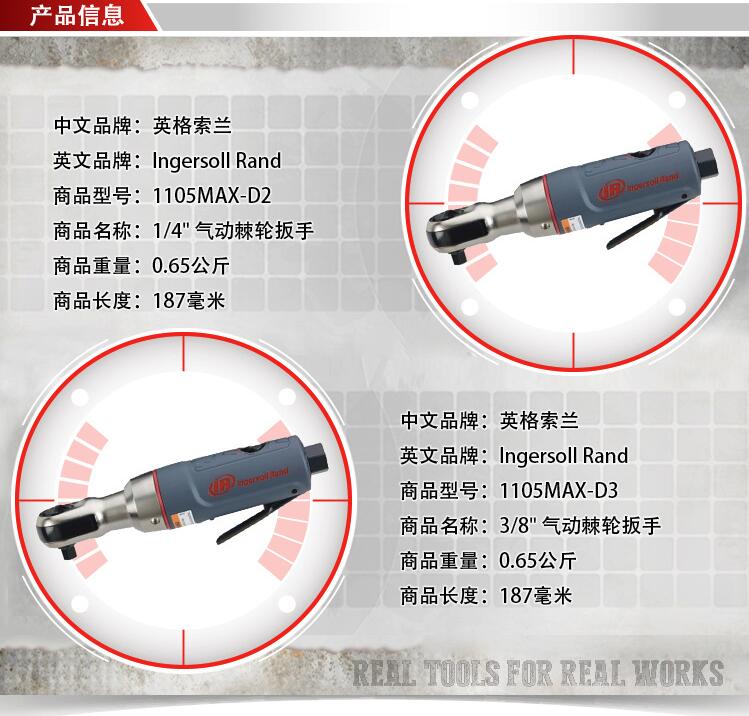 产品信息

中文品牌：英格索兰
英文品牌：Ingersoll Rand
商品型号：1105MAX-D2
商品名称：1/4" 气动棘轮扳手
商品重量：0.65公斤
商品长度：187毫米

IR Ingersoll Rand

IR Ingersoll Rand

中文品牌：英格索兰
英文品牌：Ingersoll Rand
商品型号：1105MAX-D3
商品名称：3/8" 气动棘轮扳手
商品重量：0.65公斤
商品长度：187毫米

REAL TOOLS FOR REAL WORKS