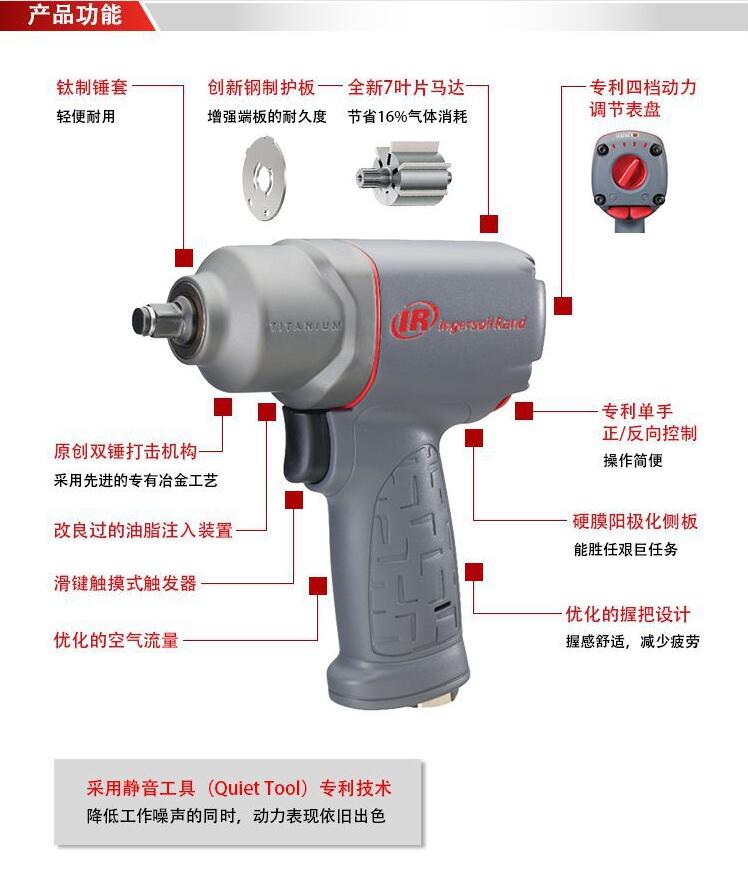 产品功能

钛制锤套
轻便耐用

创新钢制护板
增强端板的耐久度

全新7叶片马达
节省16%气体消耗

专利四档动力调节表盘

TITANIUM

IR Ingersoll Rand

原创双锤打击机构
采用先进的专有冶金工艺

改良过的油脂注入装置

滑键触摸式触发器

优化的空气流量

专利单手正/反向控制
操作简便

硬膜阳极化侧板
能胜任艰巨任务

优化的握把设计
握感舒适，减少疲劳

采用静音工具（Quiet Tool）专利技术
降低工作噪声的同时，动力表现依旧出色