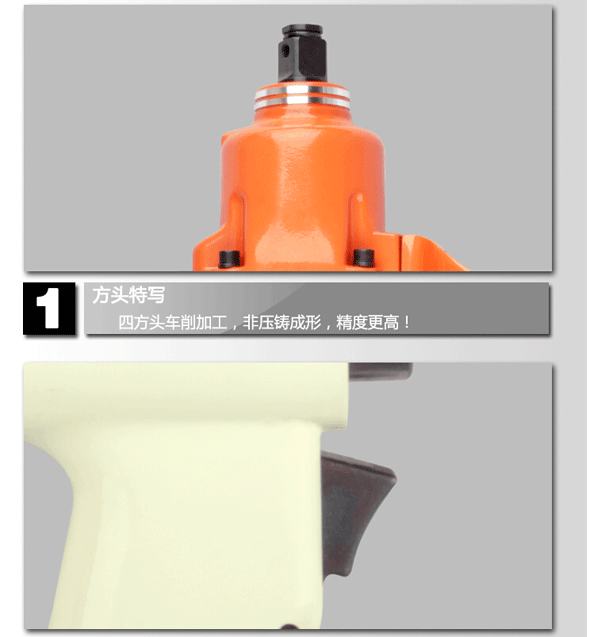 1

方头特写

四方头车削加工，非压铸成形，精度更高！