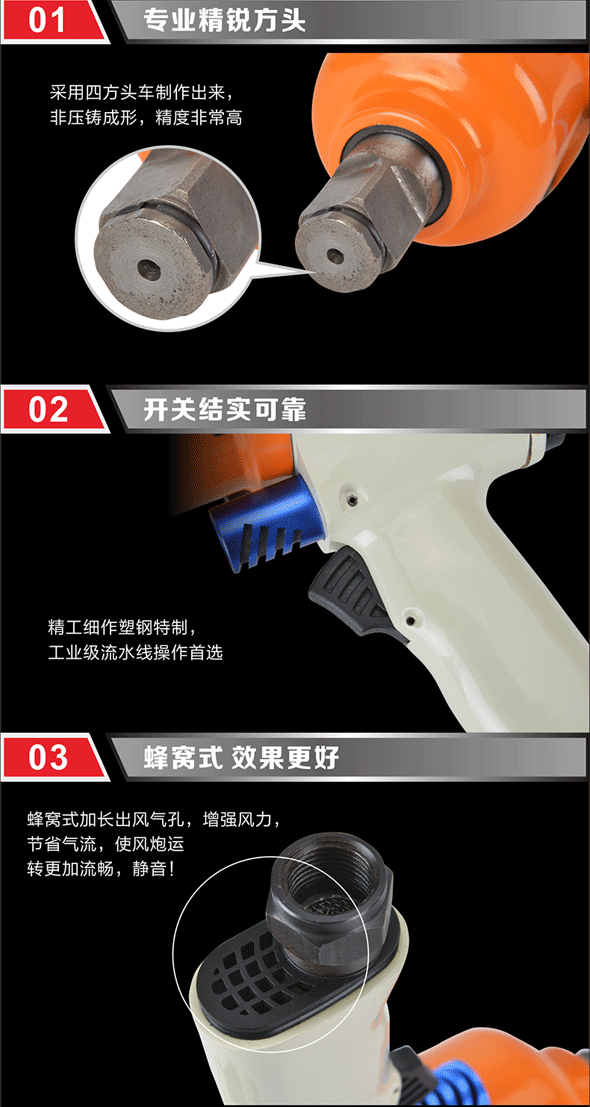 01 专业精锐方头

采用四方头车制作出来，非压铸成形，精度非常高

02 开关结实可靠

精工细作塑钢特制，工业级流水线操作首选

03 蜂窝式 效果更好

蜂窝式加长出风气孔，增强风力，节省气流，使风炮运转更加流畅，静音！